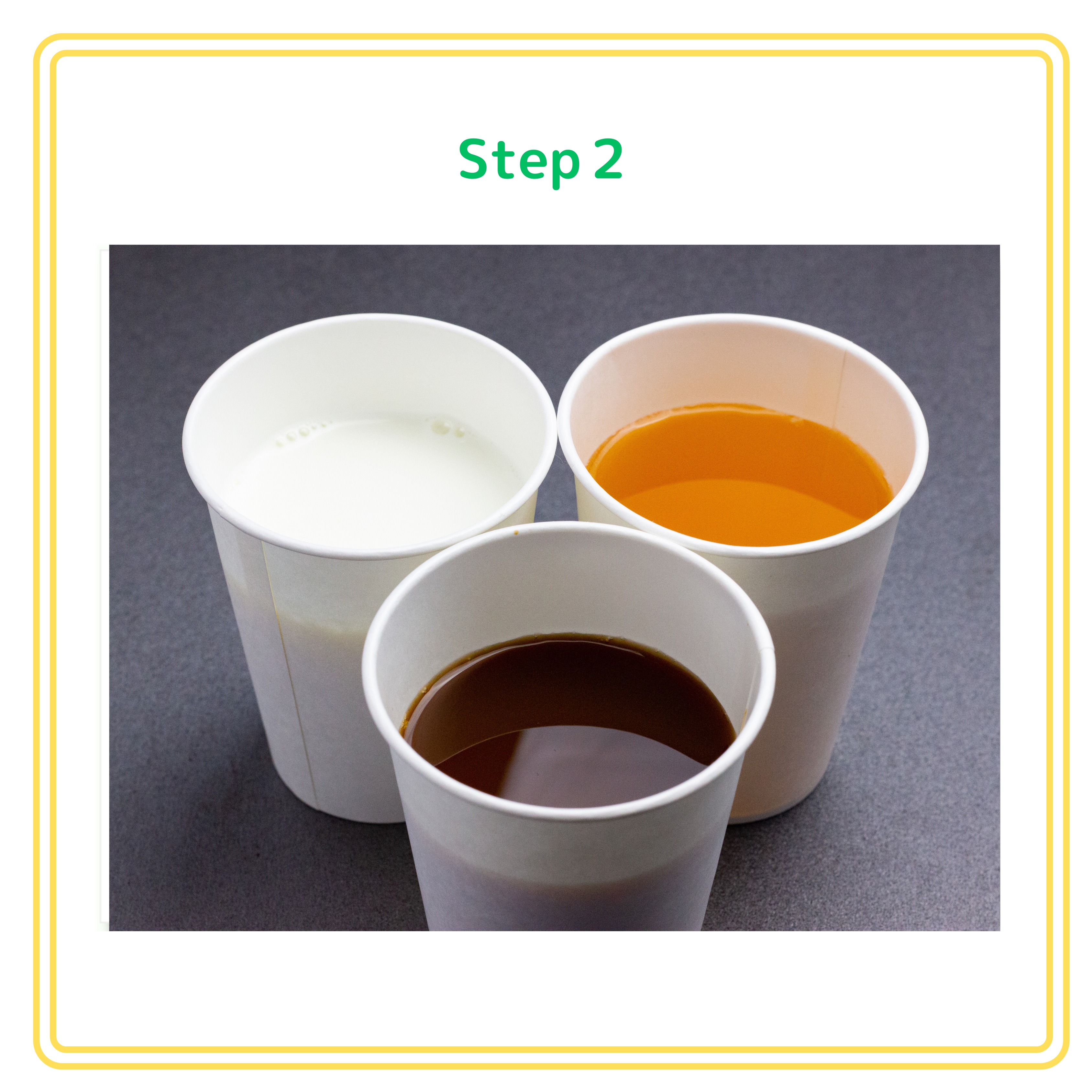 Step 2